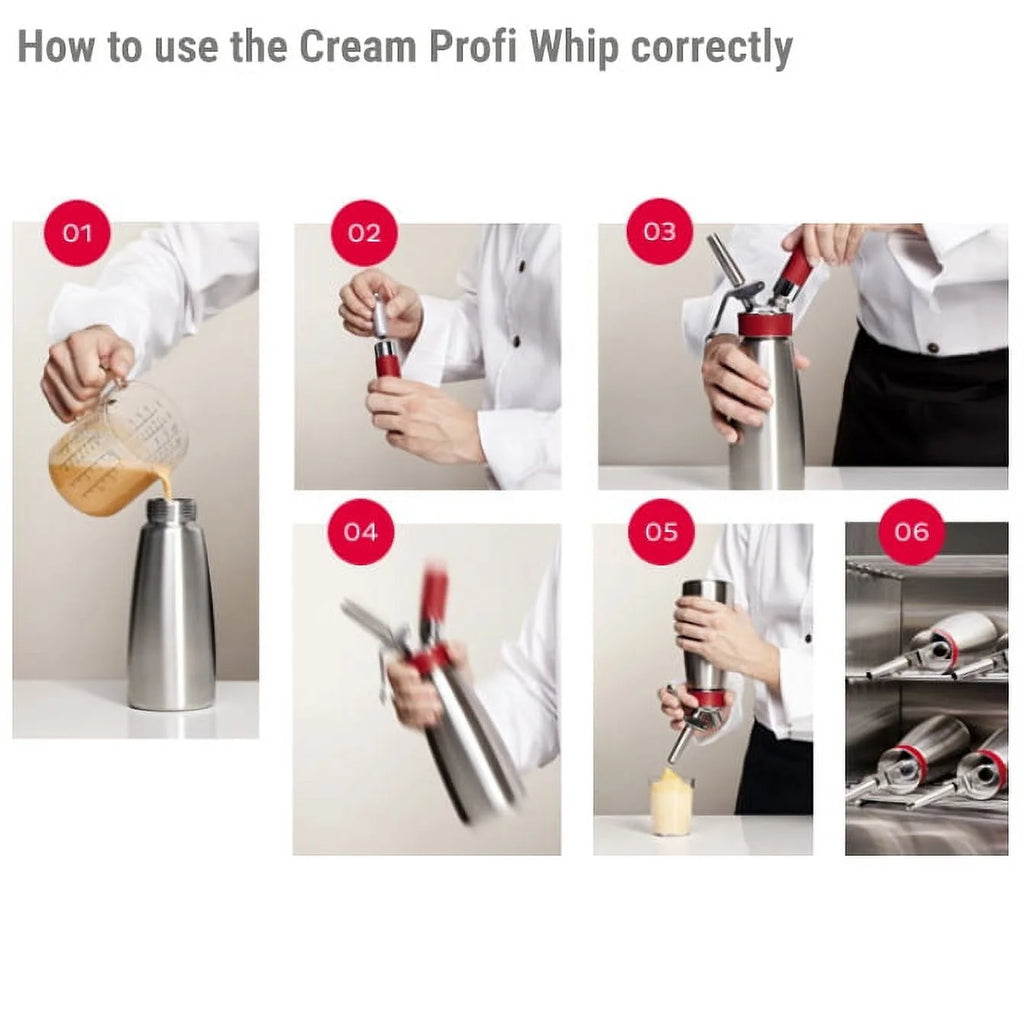 How to use the Cream Profi Whip correctly

01

02

03

04

05

06