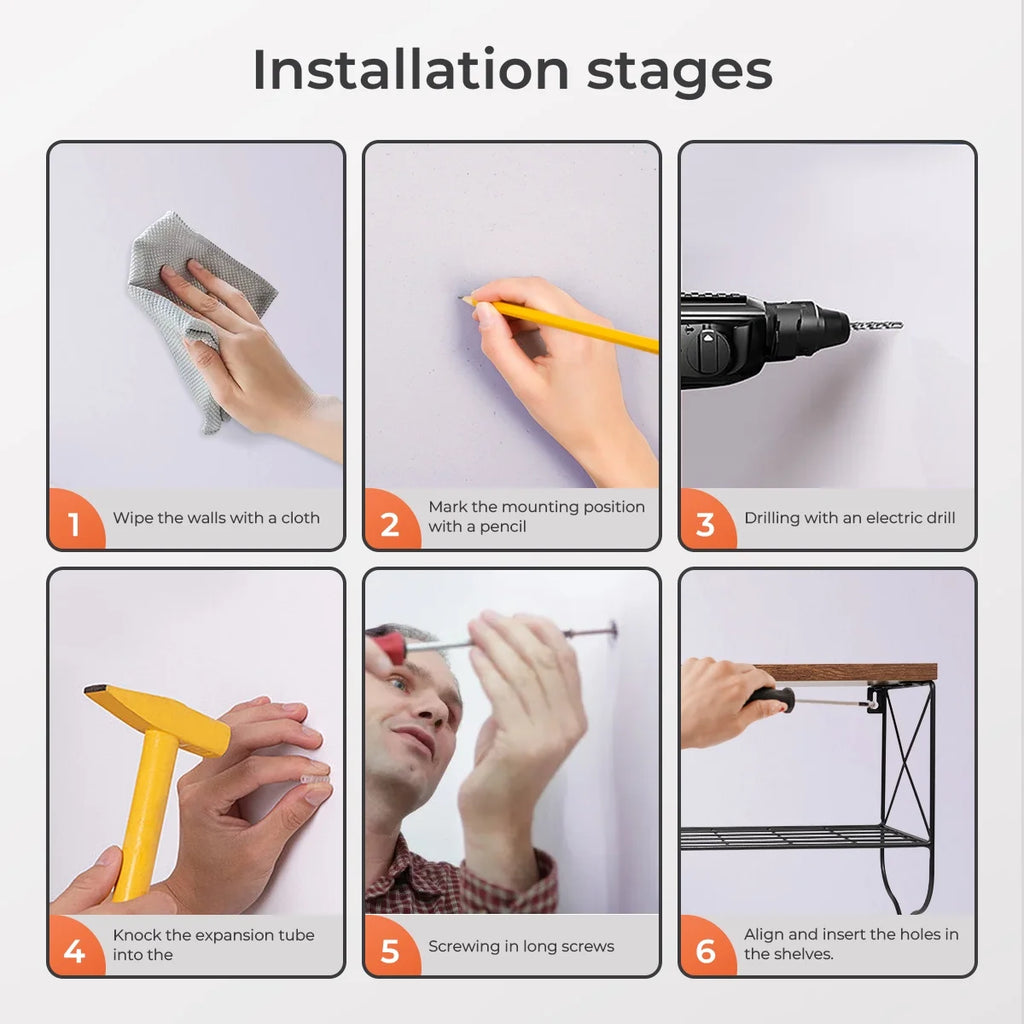 Installation stages

1 Wipe the walls with a cloth

2 Mark the mounting position with a pencil

3 Drilling with an electric drill

4 Knock the expansion tube into the

5 Screwing in long screws

6 Align and insert the holes in the shelves.